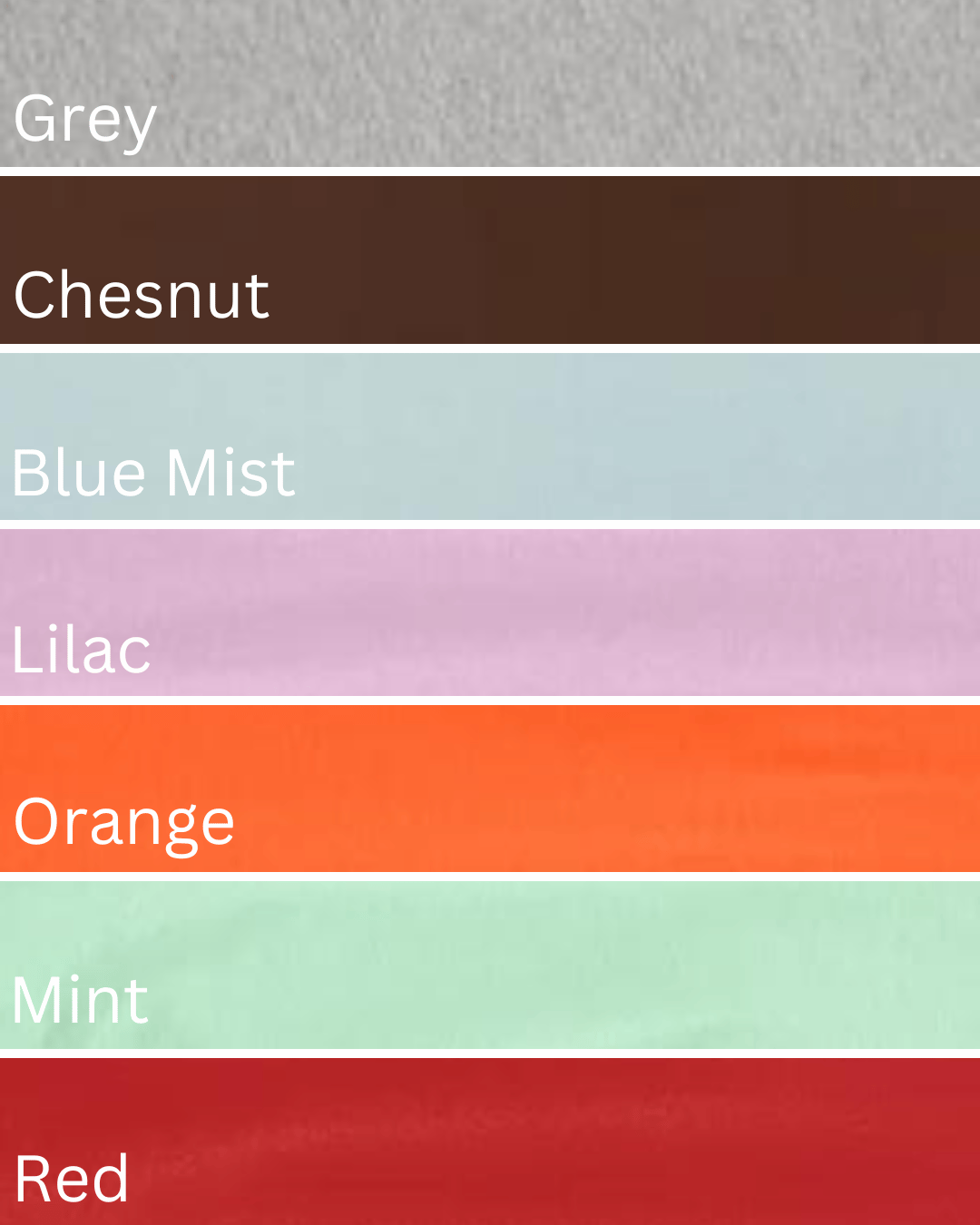 Grey

Chesnut

Blue Mist

Lilac

Orange

Mint

Red