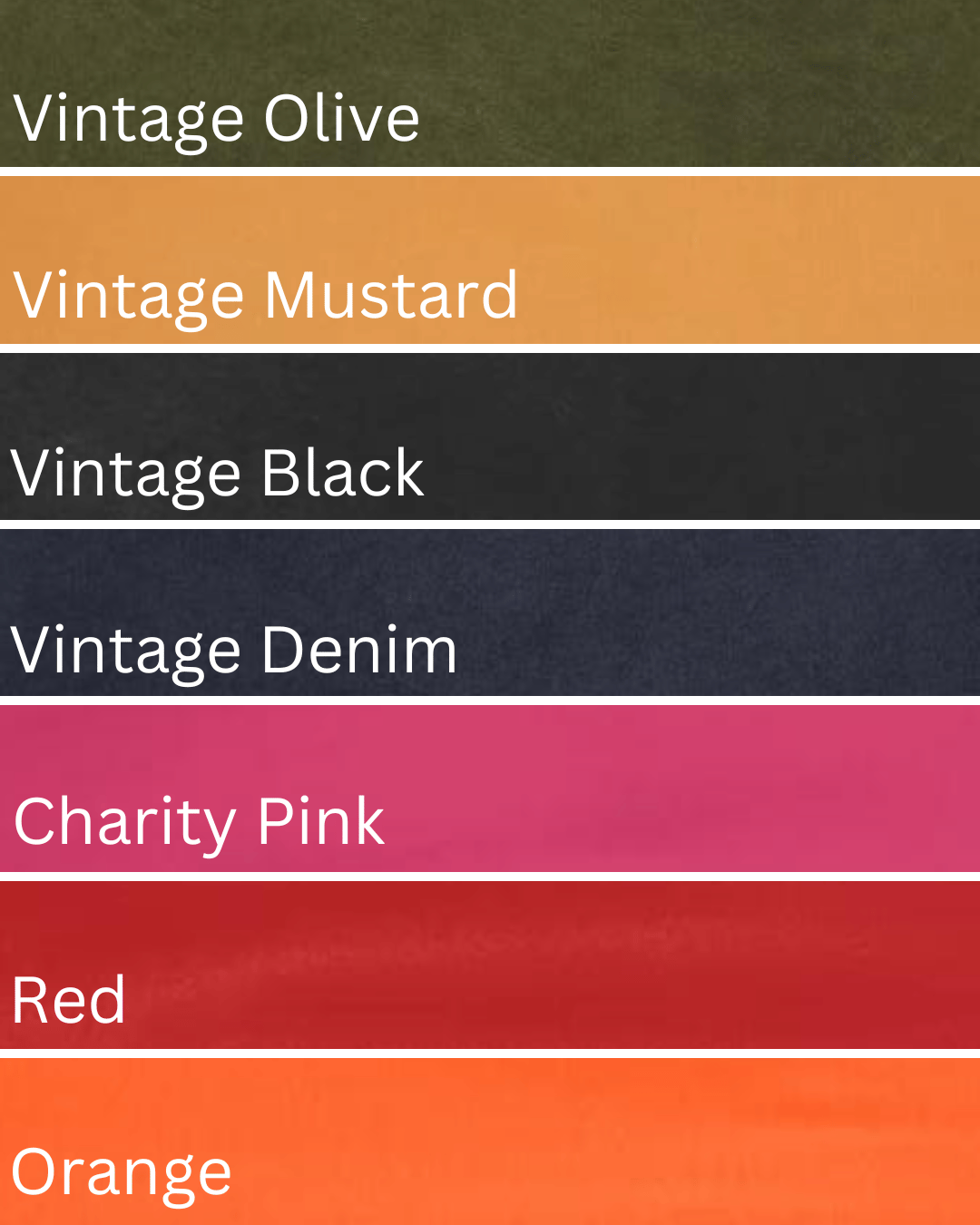 Vintage Olive

Vintage Mustard

Vintage Black

Vintage Denim

Charity Pink

Red

Orange